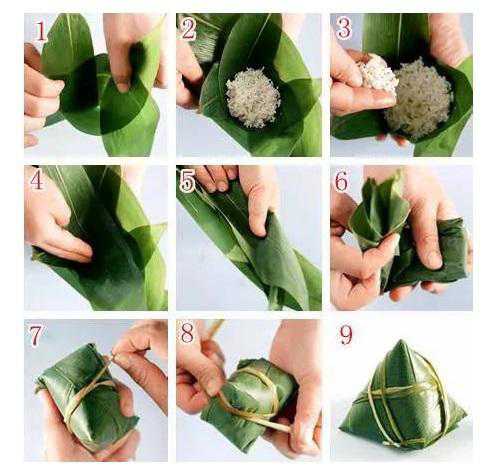 1

2

3

4

5

6

7

8

9