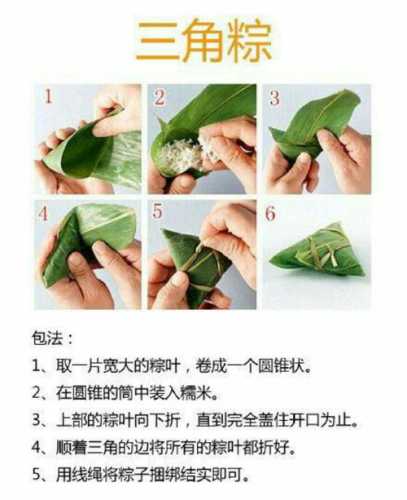 三角粽

1

2

3

4

5

6

包法：

1、取一片宽大的粽叶，卷成一个圆锥状。

2、在圆锥的筒中装入糯米。

3、上部的粽叶向下折，直到完全盖住开口为止。

4、顺着三角的边将所有的粽叶都折好。

5、用线绳将粽子捆绑结实即可。